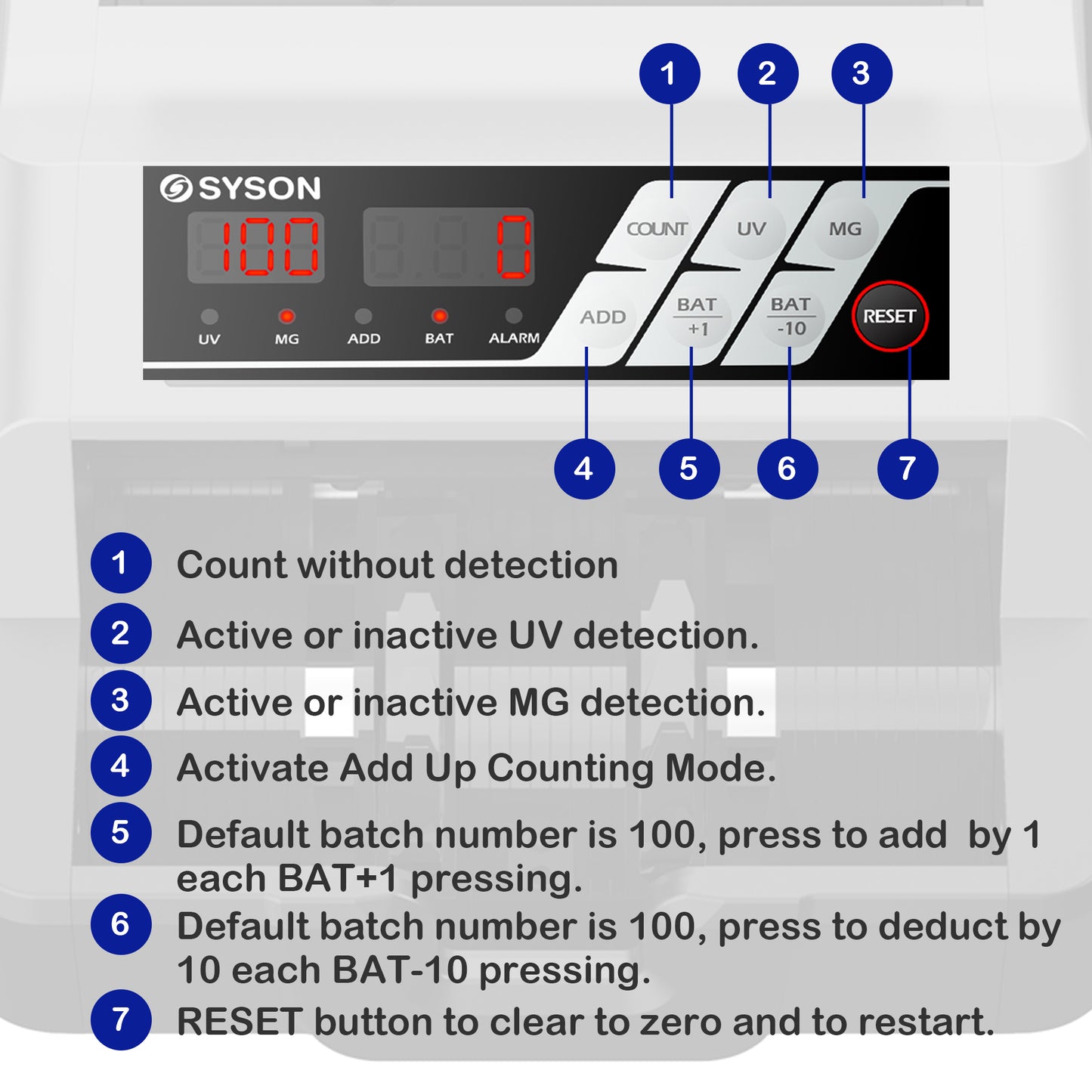 1 2 3

SYSON

100

0

UV MG ADD BAT ALARM

COUNT UV MG

ADD BAT +1 BAT -10 RESET

4 5 6 7

1 Count without detection

2 Active or inactive UV detection.

3 Active or inactive MG detection.

4 Activate Add Up Counting Mode.

5 Default batch number is 100, press to add by 1 each BAT+1 pressing.

6 Default batch number is 100, press to deduct by 10 each BAT-10 pressing.

7 RESET button to clear to zero and to restart.