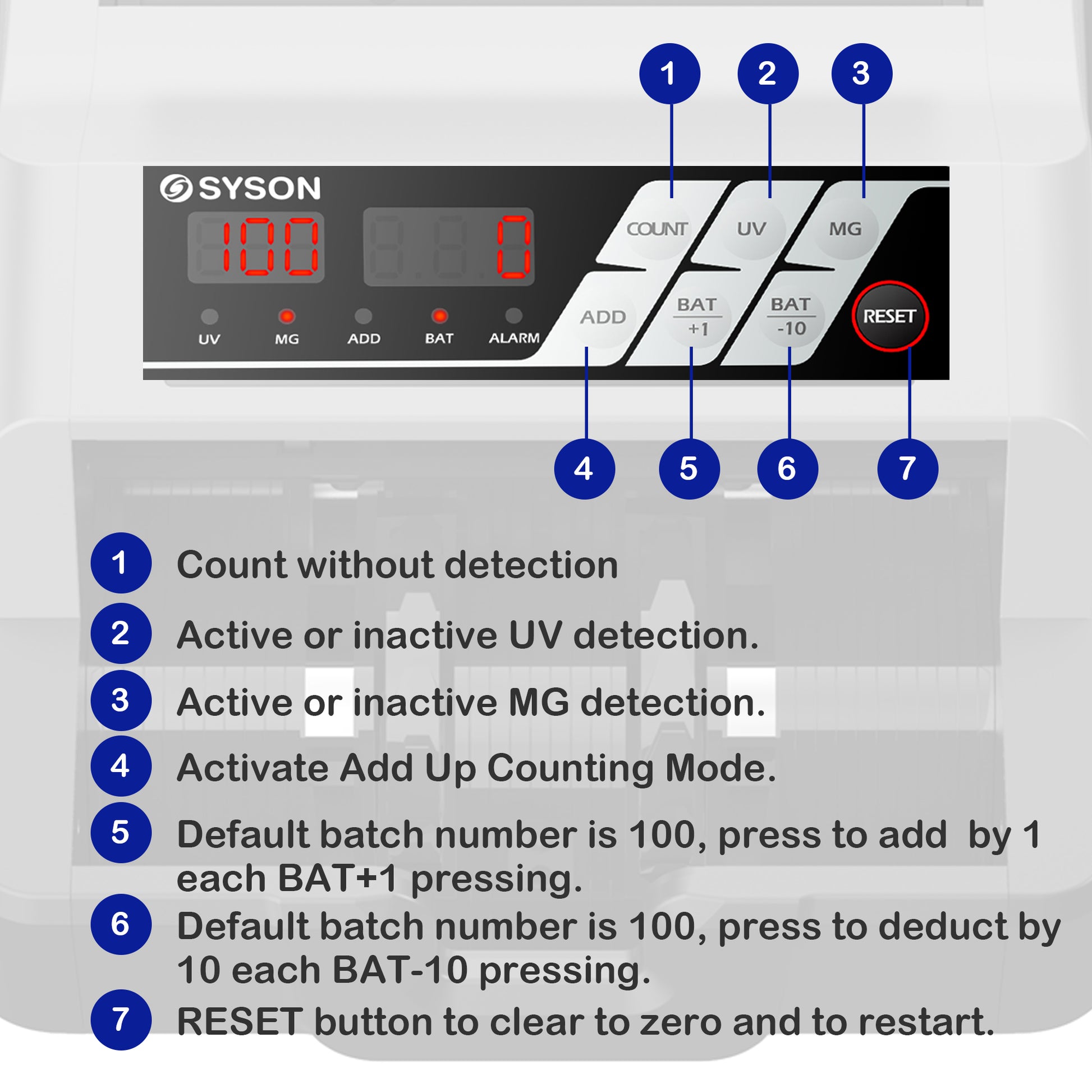 1 2 3

SYSON

100 0

UV MG ADD BAT ALARM

COUNT UV MG

ADD BAT +1 BAT -10 RESET

4 5 6 7

1 Count without detection

2 Active or inactive UV detection.

3 Active or inactive MG detection.

4 Activate Add Up Counting Mode.

5 Default batch number is 100, press to add by 1 each BAT+1 pressing.

6 Default batch number is 100, press to deduct by 10 each BAT-10 pressing.

7 RESET button to clear to zero and to restart.