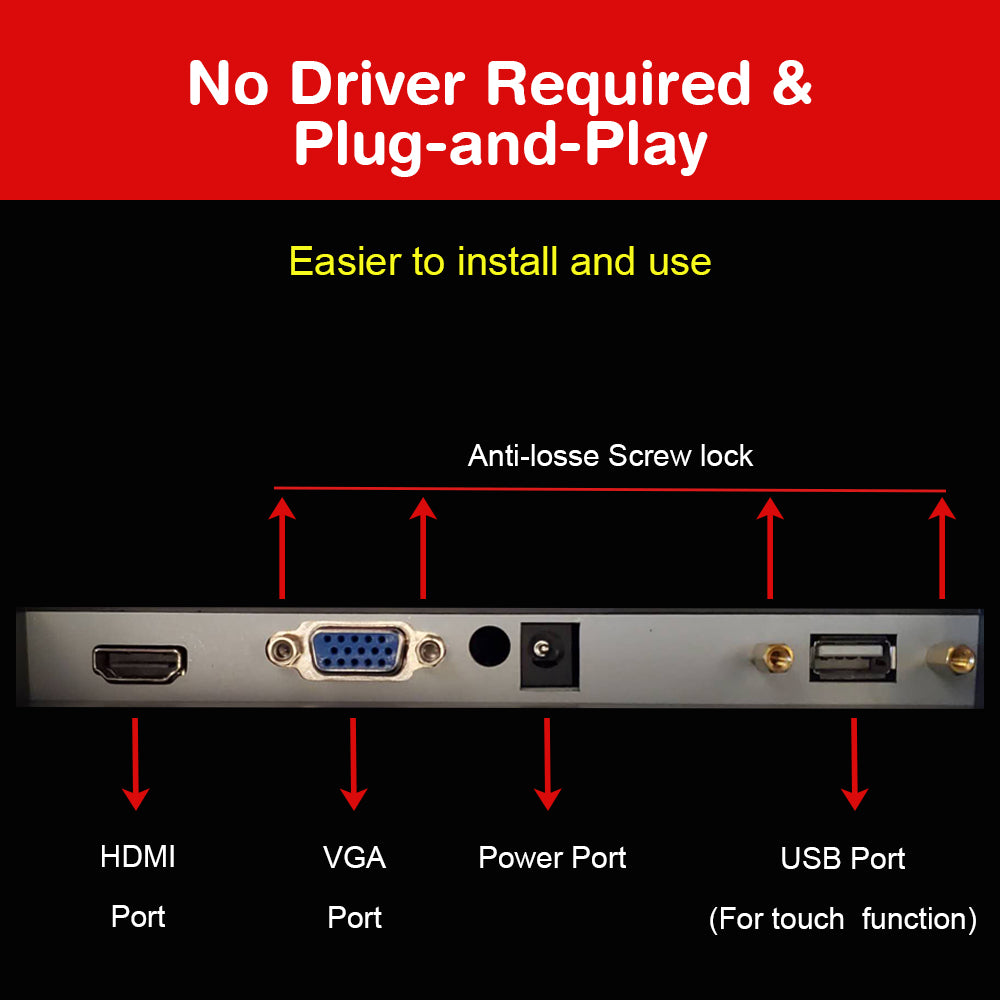 No Driver Required & Plug-and-Play

Easier to install and use

Anti-losse Screw lock

HDMI Port

VGA Port

Power Port

USB Port (For touch function)