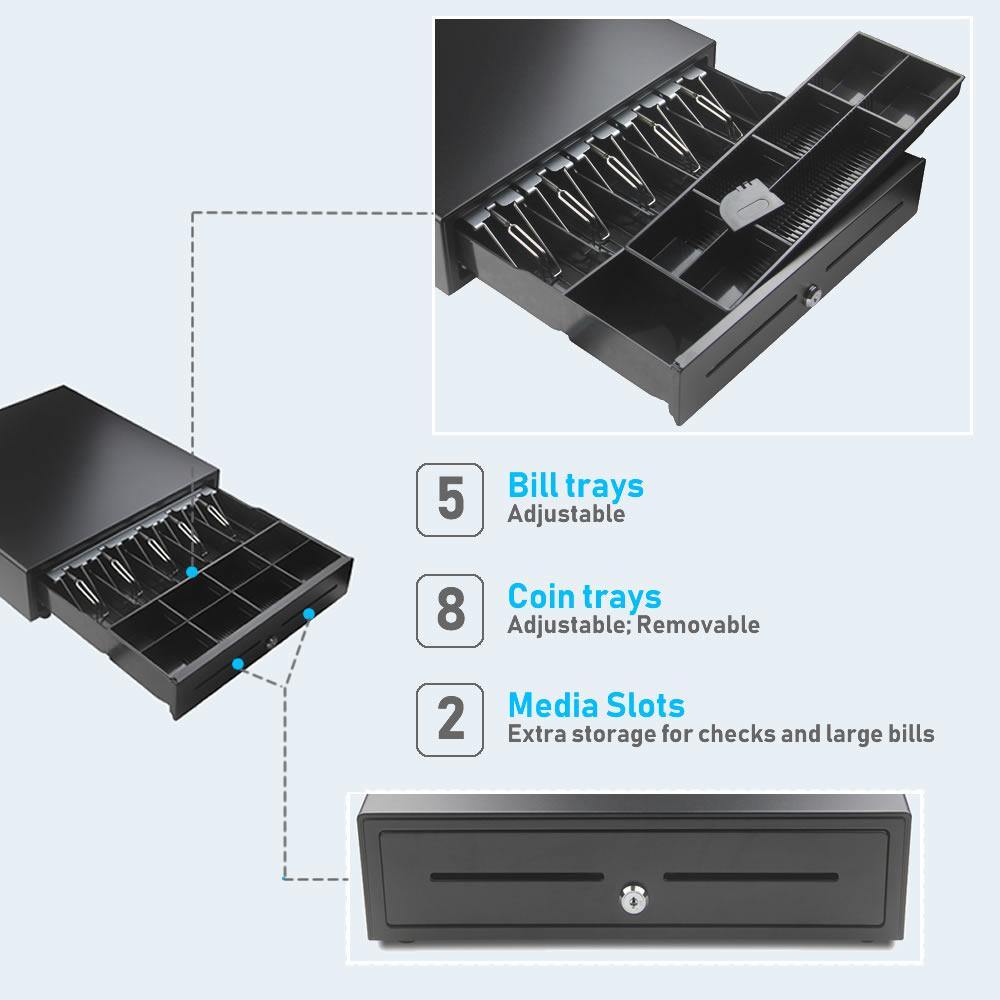 5 Bill trays
Adjustable

8 Coin trays
Adjustable; Removable

2 Media Slots
Extra storage for checks and large bills