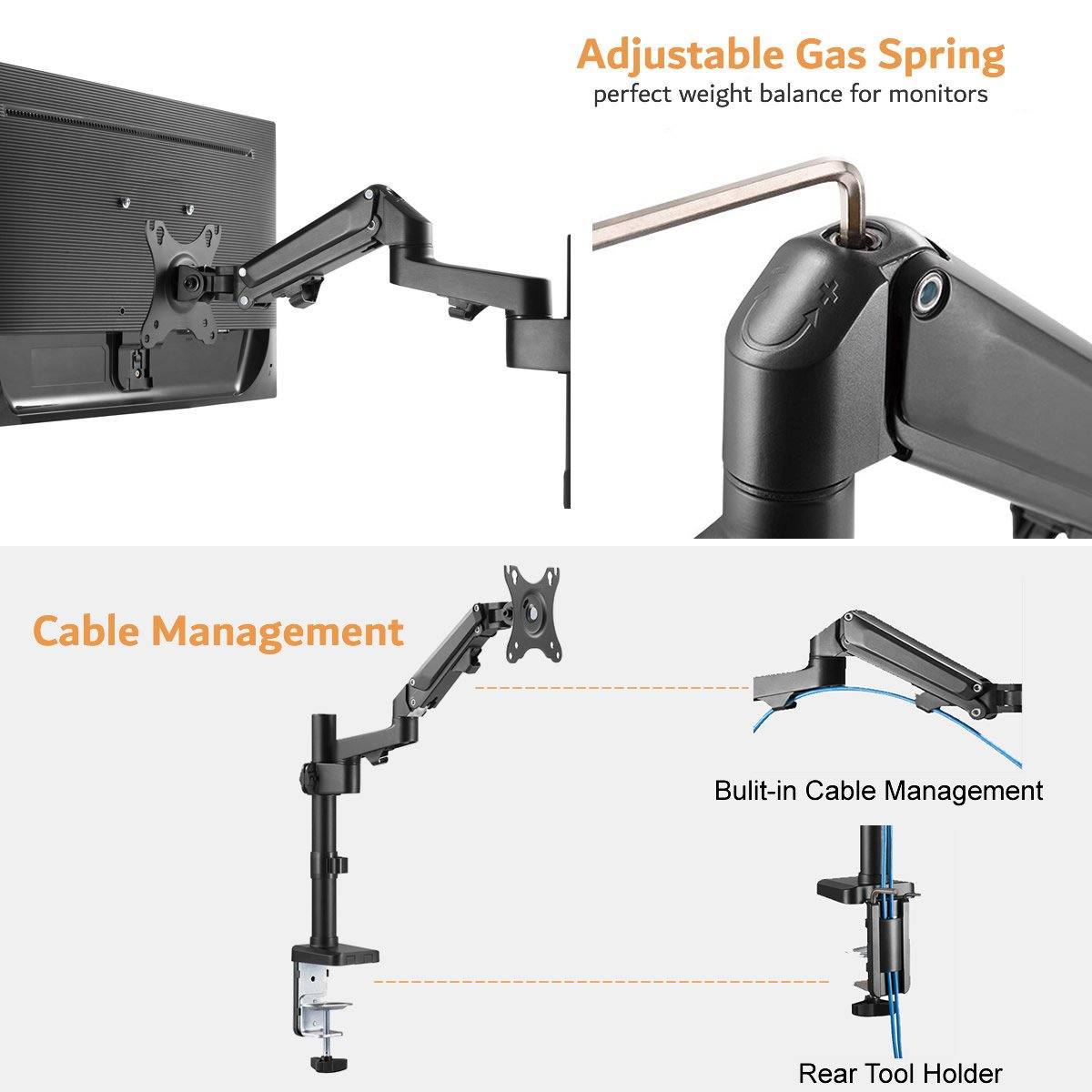 Adjustable Gas Spring
perfect weight balance for monitors

Cable Management

Bulit-in Cable Management

Rear Tool Holder