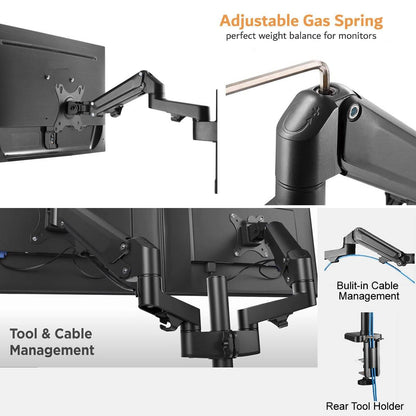 Adjustable Gas Spring
perfect weight balance for monitors

Tool & Cable Management

Bulit-in Cable Management

Rear Tool Holder